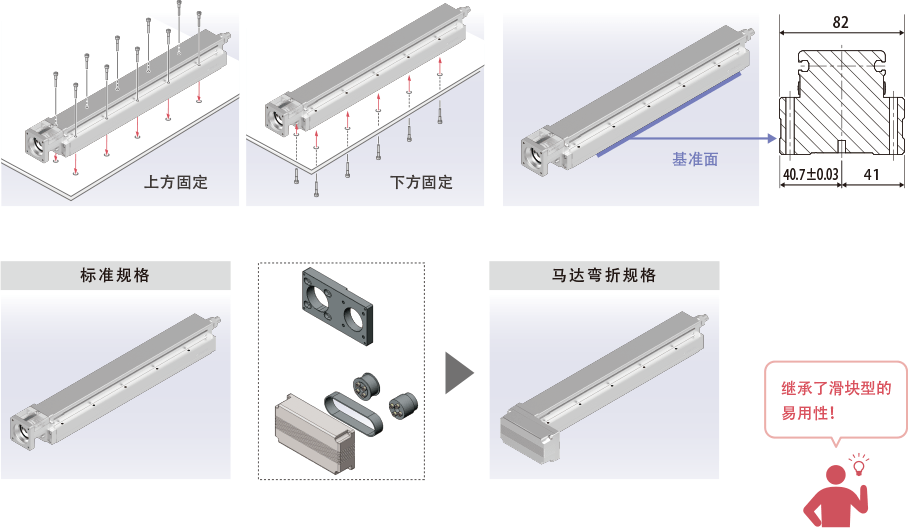 上方固定

下方固定

基准面

82

40.7±0.03

41

标准规格

马达弯折规格

继承了滑块型的易用性!