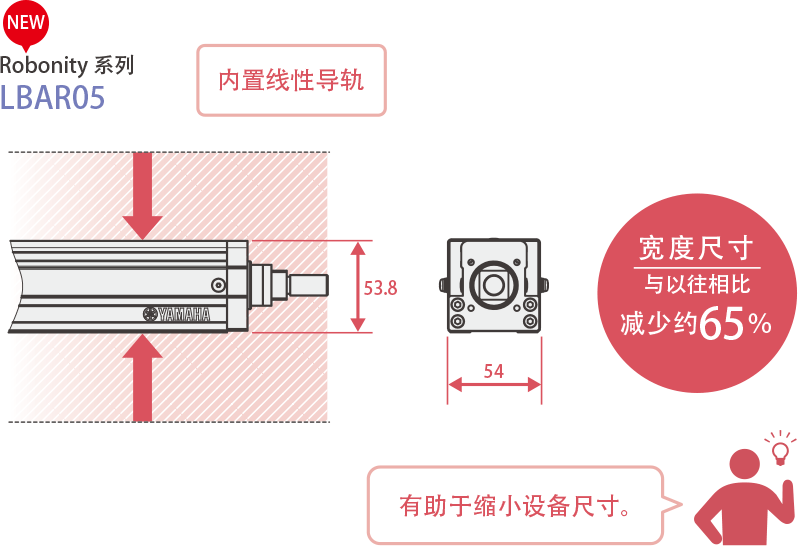 NEW

Robonity 系列
LBAR05

内置线性导轨

YAMAHA

53.8

54

宽度尺寸
与以往相比
减少约65%

有助于缩小设备尺寸。